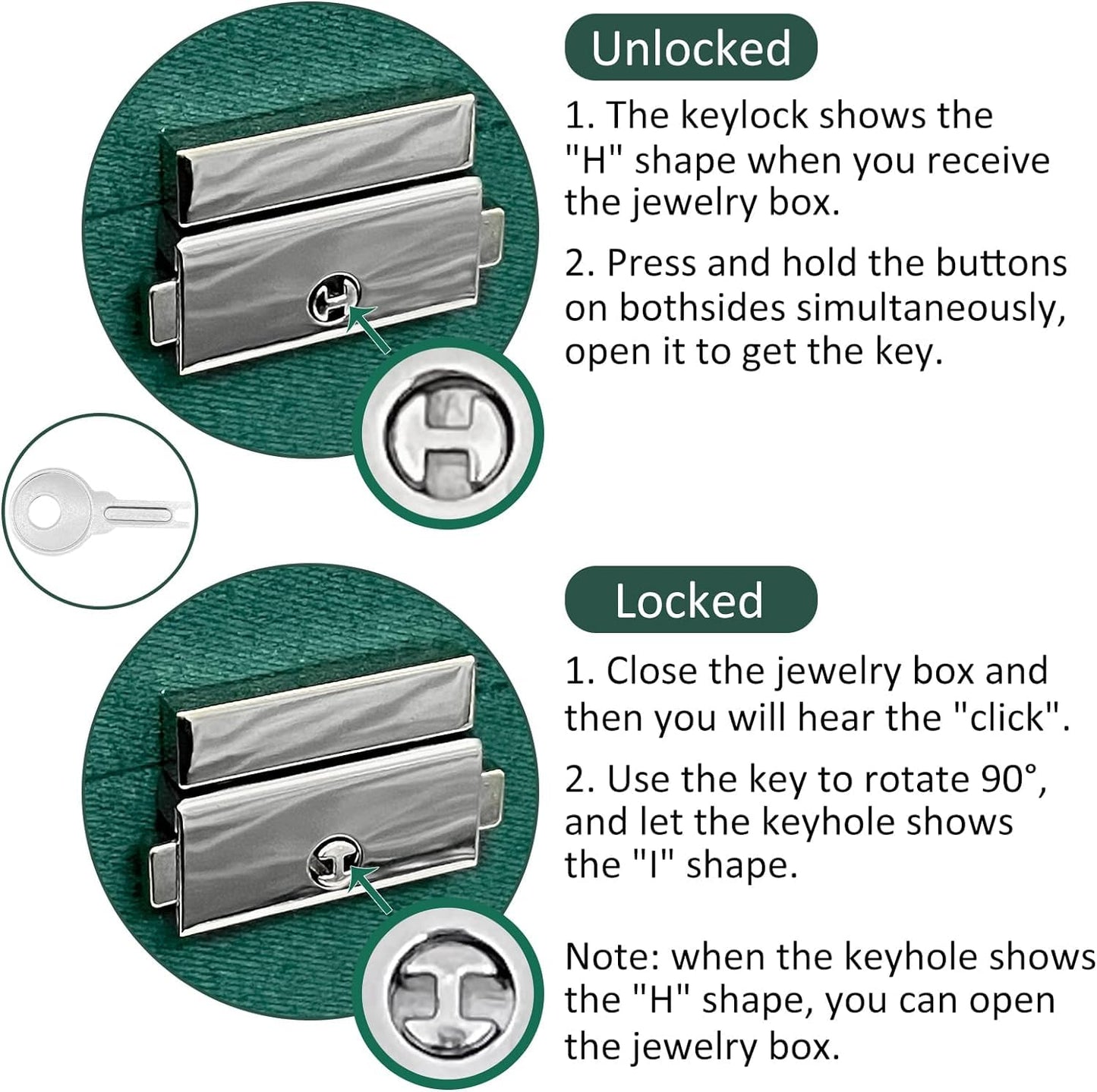 Unlocked

1. The keylock shows the "H" shape when you receive the jewelry box.

2. Press and hold the buttons on bothsides simultaneously, open it to get the key.

Locked

1. Close the jewelry box and then you will hear the "click".

2. Use the key to rotate 90°, and let the keyhole shows the "I" shape.

Note: when the keyhole shows the "H" shape, you can open the jewelry box.