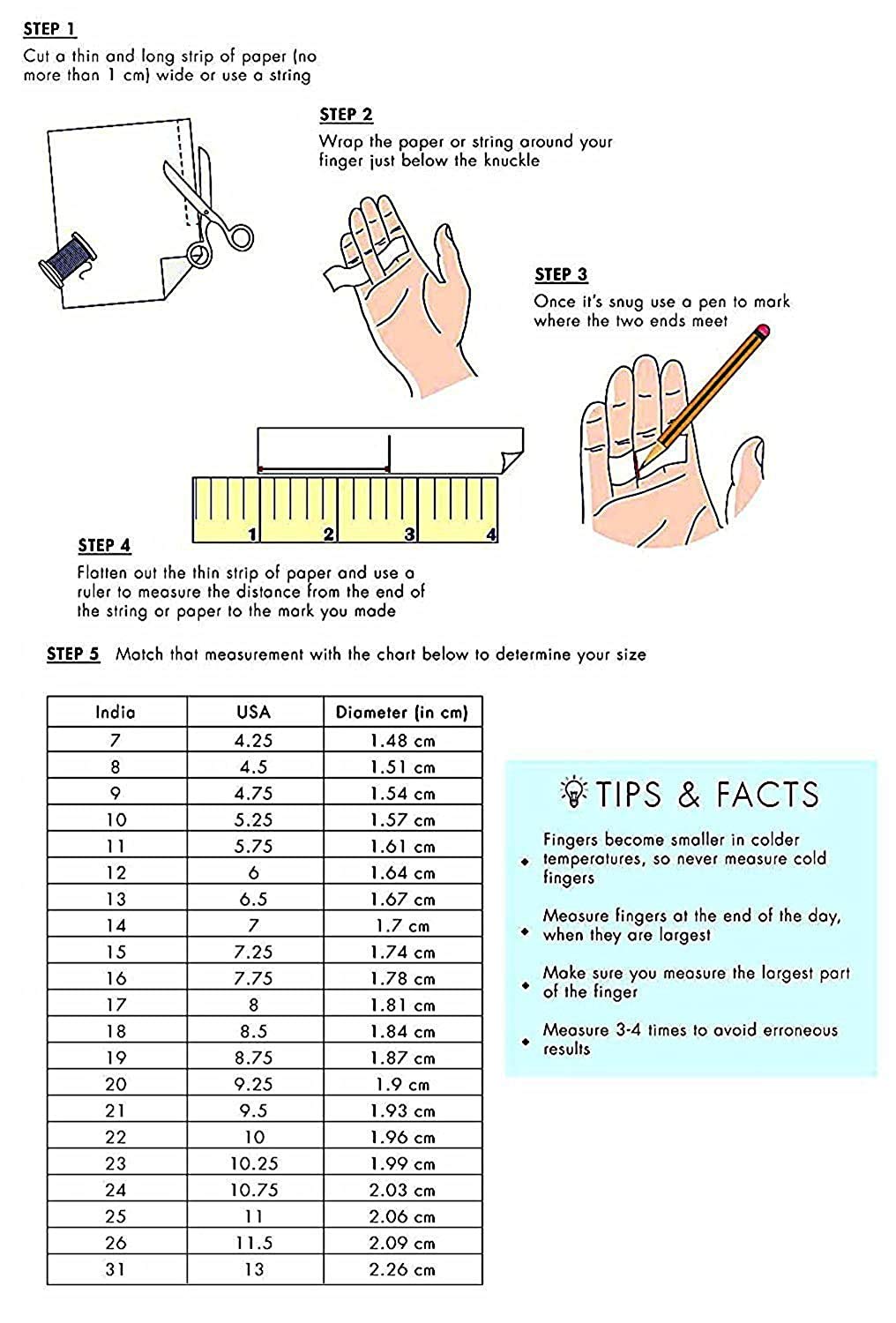 STEP 1
Cut a thin and long strip of paper (no more than 1 cm) wide or use a string

STEP 2
Wrap the paper or string around your finger just below the knuckle

STEP 3
Once it's snug use a pen to mark where the two ends meet

1 2 3 4

STEP 4
Flatten out the thin strip of paper and use a ruler to measure the distance from the end of the string or paper to the mark you made

STEP 5 Match that measurement with the chart below to determine your size

| India | USA | Diameter (in cm) |
|---|---|---|
| 7 | 4.25 | 1.48 cm |
| 8 | 4.5 | 1.51 cm |
| 9 | 4.75 | 1.54 cm |
| 10 | 5.25 | 1.57 cm |
| 11 | 5.75 | 1.61 cm |
| 12 | 6 | 1.64 cm |
| 13 | 6.5 | 1.67 cm |
| 14 | 7 | 1.7 cm |
| 15 | 7.25 | 1.74 cm |
| 16 | 7.75 | 1.78 cm |
| 17 | 8 | 1.81 cm |
| 18 | 8.5 | 1.84 cm |
| 19 | 8.75 | 1.87 cm |
| 20 | 9.25 | 1.9 cm |
| 21 | 9.5 | 1.93 cm |
| 22 | 10 | 1.96 cm |
| 23 | 10.25 | 1.99 cm |
| 24 | 10.75 | 2.03 cm |
| 25 | 11 | 2.06 cm |
| 26 | 11.5 | 2.09 cm |
| 31 | 13 | 2.26 cm |

TIPS & FACTS

Fingers become smaller in colder temperatures, so never measure cold fingers

Measure fingers at the end of the day, when they are largest

Make sure you measure the largest part of the finger

Measure 3-4 times to avoid erroneous results