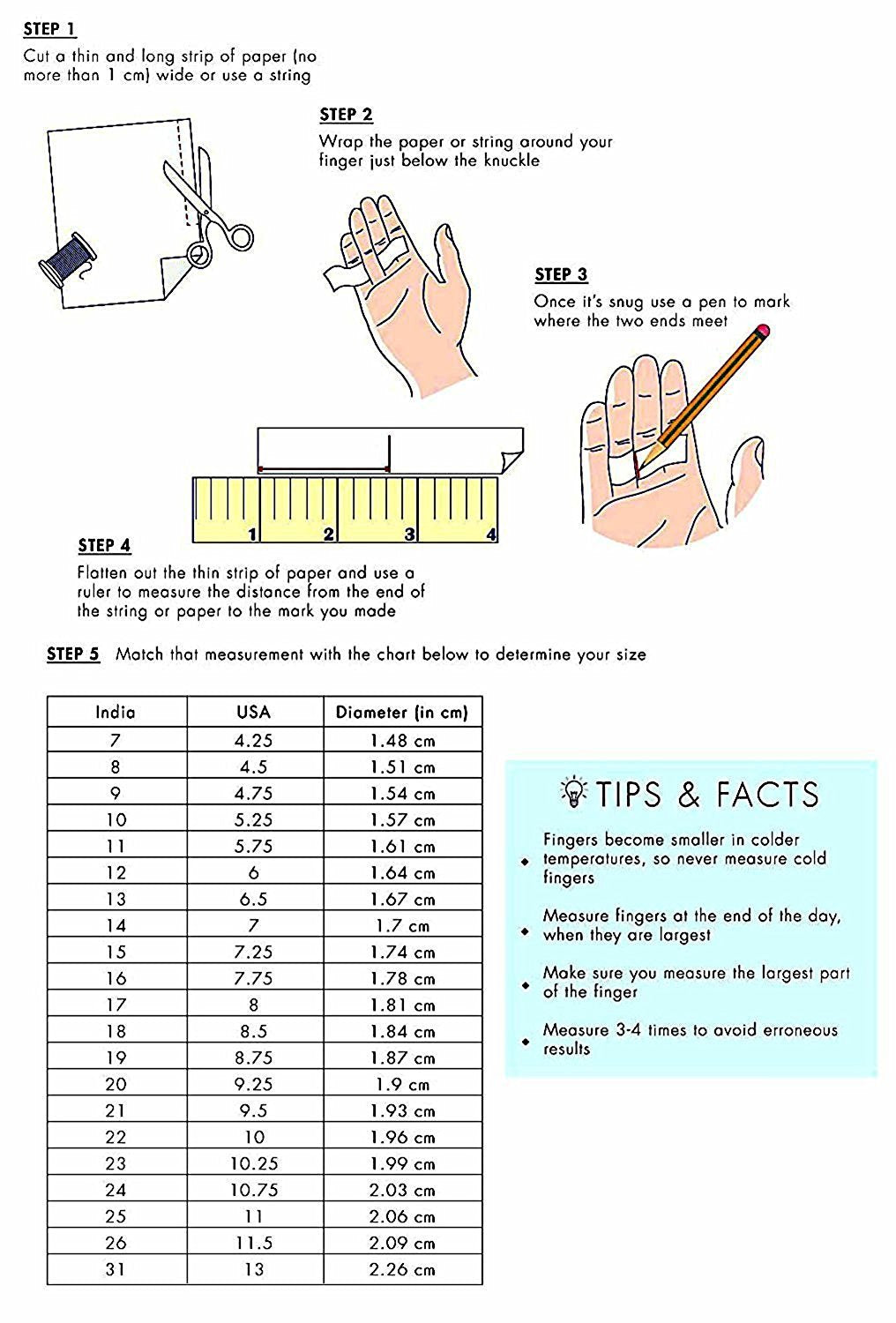 STEP 1
Cut a thin and long strip of paper (no more than 1 cm) wide or use a string

STEP 2
Wrap the paper or string around your finger just below the knuckle

STEP 3
Once it's snug use a pen to mark where the two ends meet

1 2 3 4

STEP 4
Flatten out the thin strip of paper and use a ruler to measure the distance from the end of the string or paper to the mark you made

STEP 5 Match that measurement with the chart below to determine your size

| India | USA | Diameter (in cm) |
|---|---|---|
| 7 | 4.25 | 1.48 cm |
| 8 | 4.5 | 1.51 cm |
| 9 | 4.75 | 1.54 cm |
| 10 | 5.25 | 1.57 cm |
| 11 | 5.75 | 1.61 cm |
| 12 | 6 | 1.64 cm |
| 13 | 6.5 | 1.67 cm |
| 14 | 7 | 1.7 cm |
| 15 | 7.25 | 1.74 cm |
| 16 | 7.75 | 1.78 cm |
| 17 | 8 | 1.81 cm |
| 18 | 8.5 | 1.84 cm |
| 19 | 8.75 | 1.87 cm |
| 20 | 9.25 | 1.9 cm |
| 21 | 9.5 | 1.93 cm |
| 22 | 10 | 1.96 cm |
| 23 | 10.25 | 1.99 cm |
| 24 | 10.75 | 2.03 cm |
| 25 | 11 | 2.06 cm |
| 26 | 11.5 | 2.09 cm |
| 31 | 13 | 2.26 cm |

TIPS & FACTS

Fingers become smaller in colder temperatures, so never measure cold fingers

Measure fingers at the end of the day, when they are largest

Make sure you measure the largest part of the finger

Measure 3-4 times to avoid erroneous results