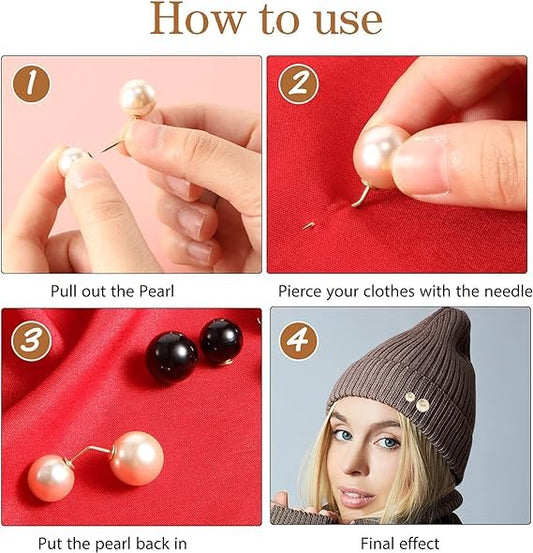 How to use

1

Pull out the Pearl

2

Pierce your clothes with the needle

3

Put the pearl back in

4

Final effect