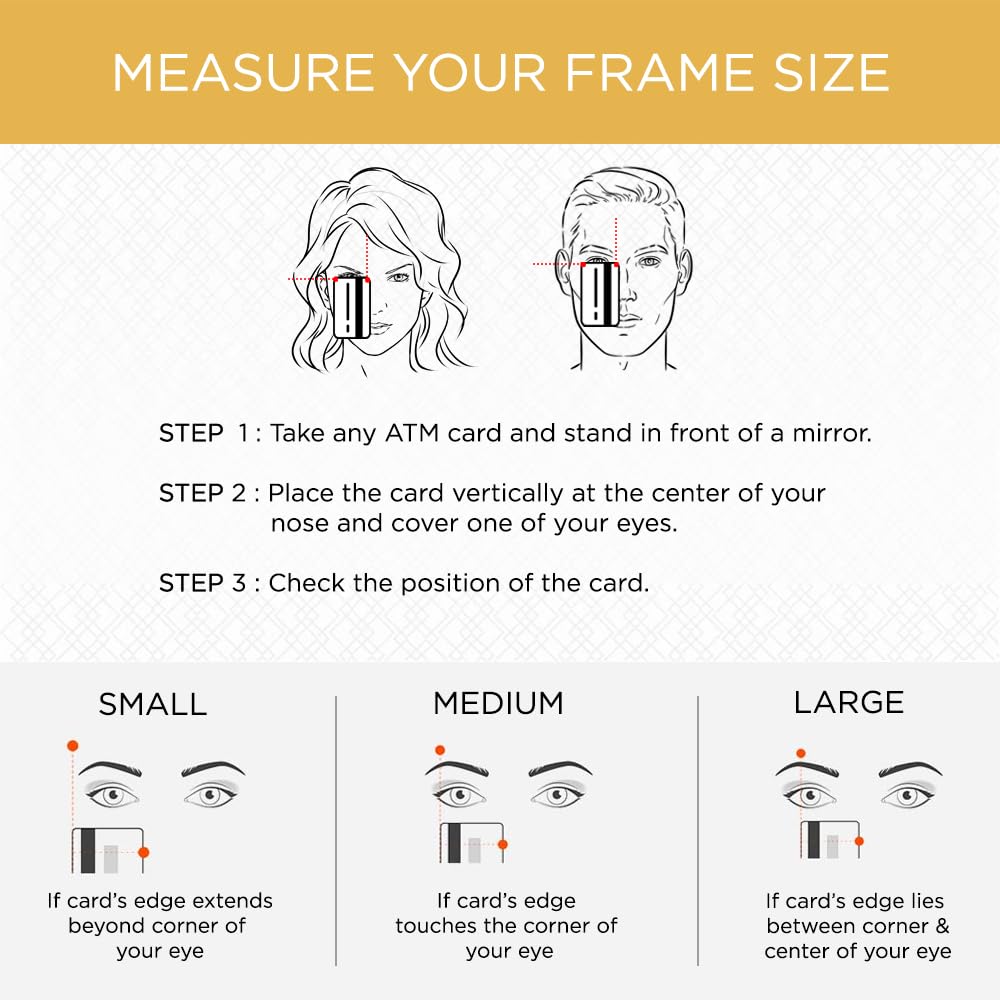 MEASURE YOUR FRAME SIZE

STEP 1 : Take any ATM card and stand in front of a mirror.

STEP 2 : Place the card vertically at the center of your nose and cover one of your eyes.

STEP 3 : Check the position of the card.

SMALL

If card's edge extends beyond corner of your eye

MEDIUM

If card's edge touches the corner of your eye

LARGE

If card's edge lies between corner & center of your eye