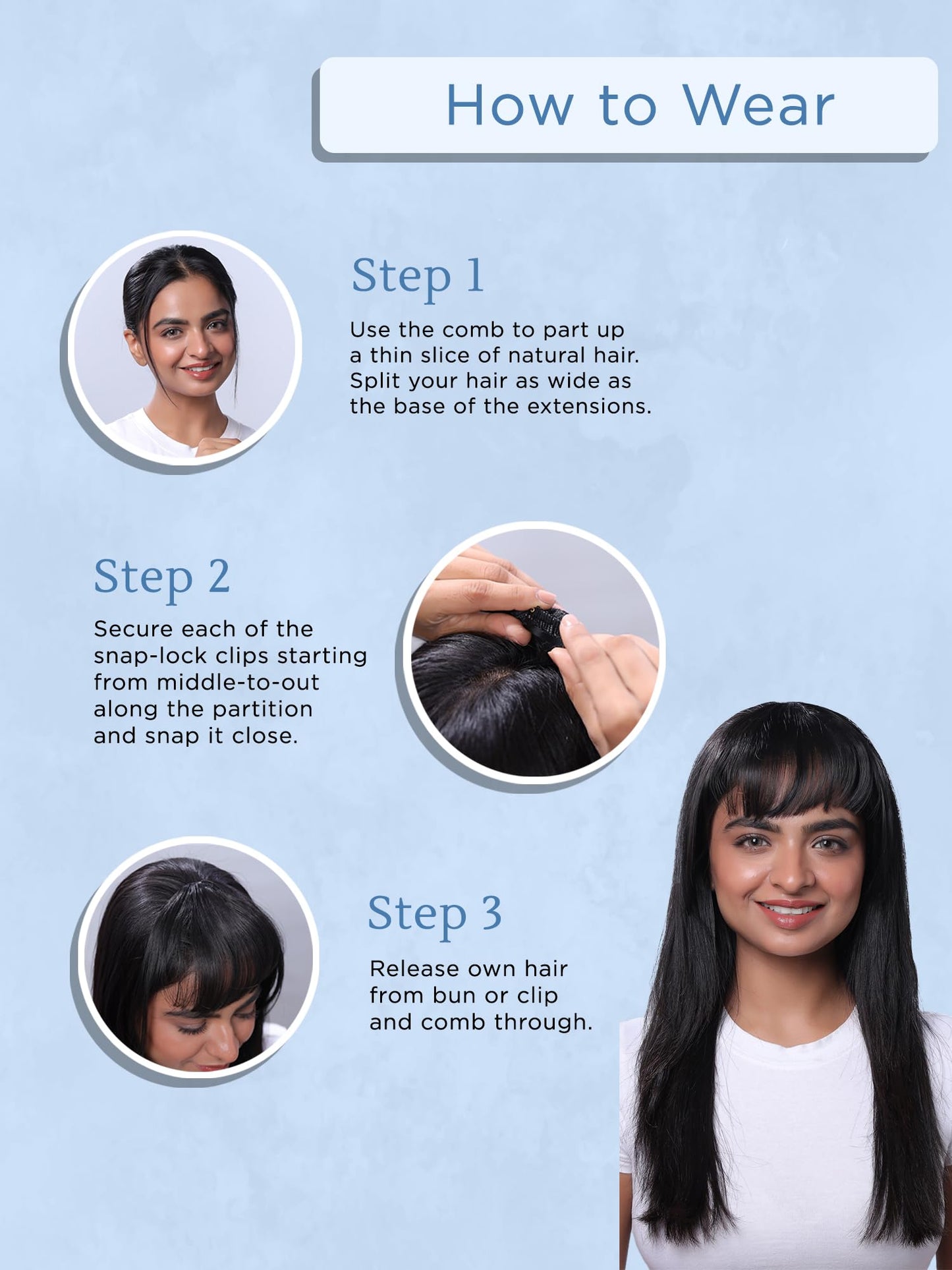 How to Wear

Step 1

Use the comb to part up a thin slice of natural hair. Split your hair as wide as the base of the extensions.

Step 2

Secure each of the snap-lock clips starting from middle-to-out along the partition and snap it close.

Step 3

Release own hair from bun or clip and comb through.