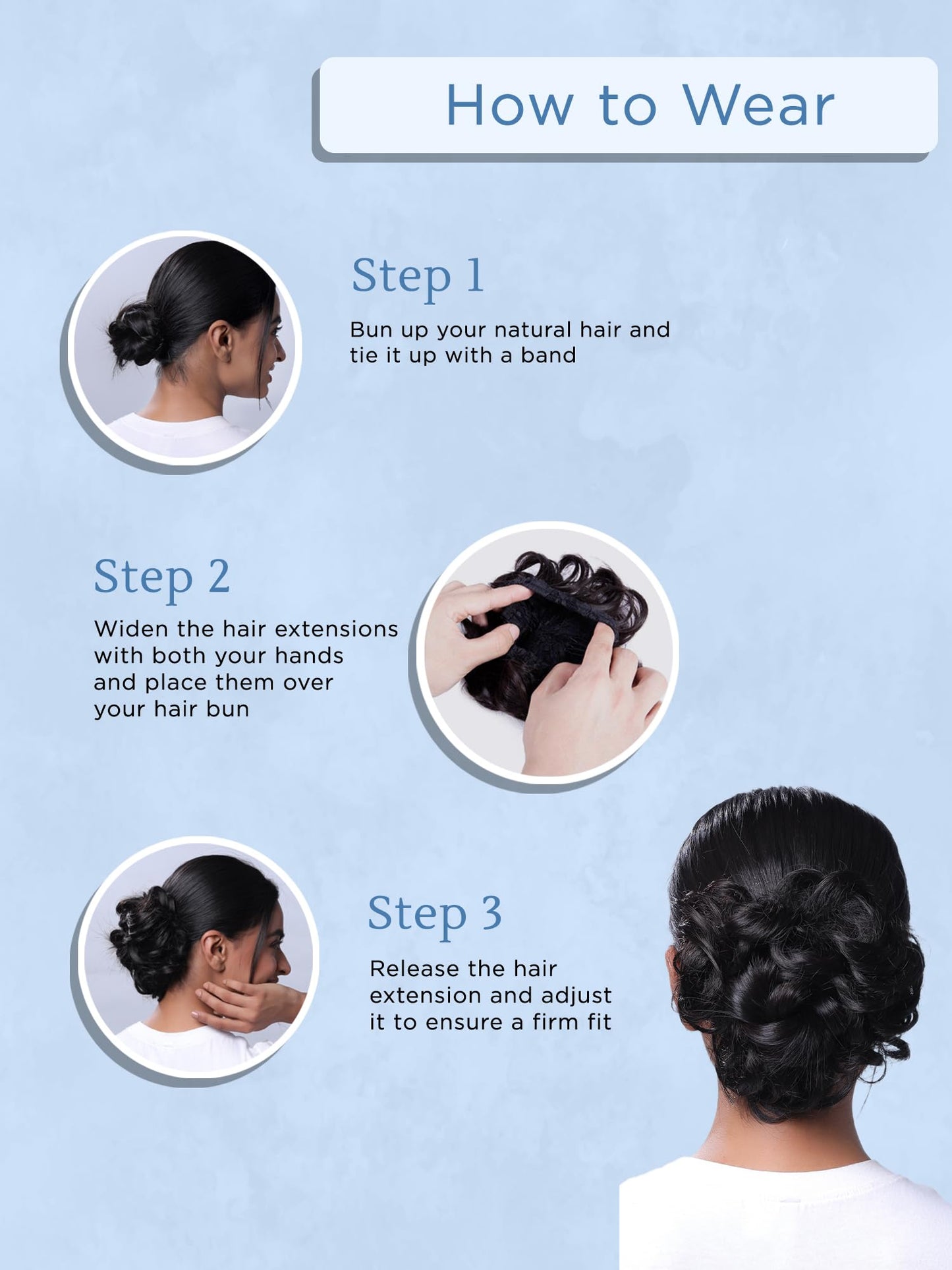 How to Wear

Step 1

Bun up your natural hair and tie it up with a band

Step 2

Widen the hair extensions with both your hands and place them over your hair bun

Step 3

Release the hair extension and adjust it to ensure a firm fit