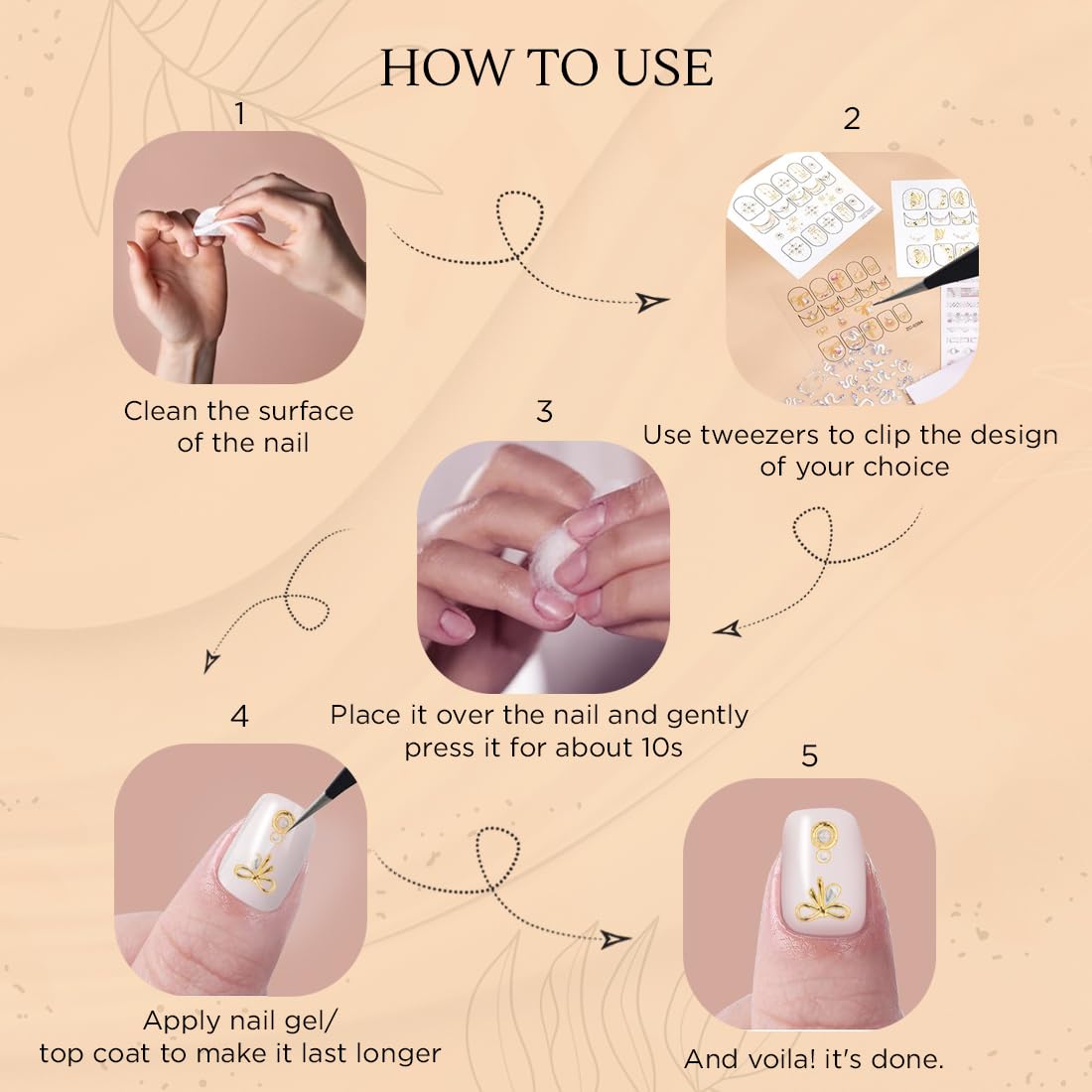 HOW TO USE

1

Clean the surface of the nail

2

Use tweezers to clip the design of your choice

3

Place it over the nail and gently press it for about 10s

4

Apply nail gel/ top coat to make it last longer

5

And voila! it's done.