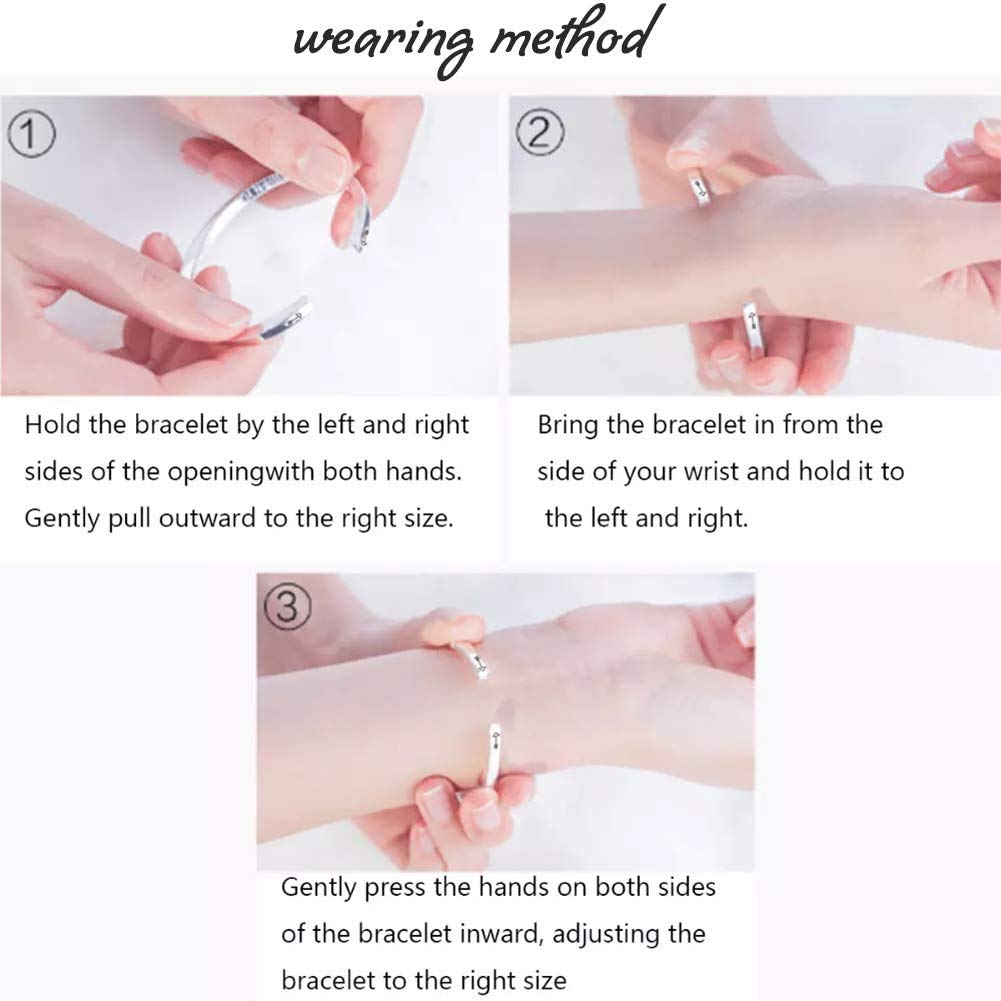 wearing method

①

Hold the bracelet by the left and right sides of the openingwith both hands. Gently pull outward to the right size.

②

Bring the bracelet in from the side of your wrist and hold it to the left and right.

③

Gently press the hands on both sides of the bracelet inward, adjusting the bracelet to the right size